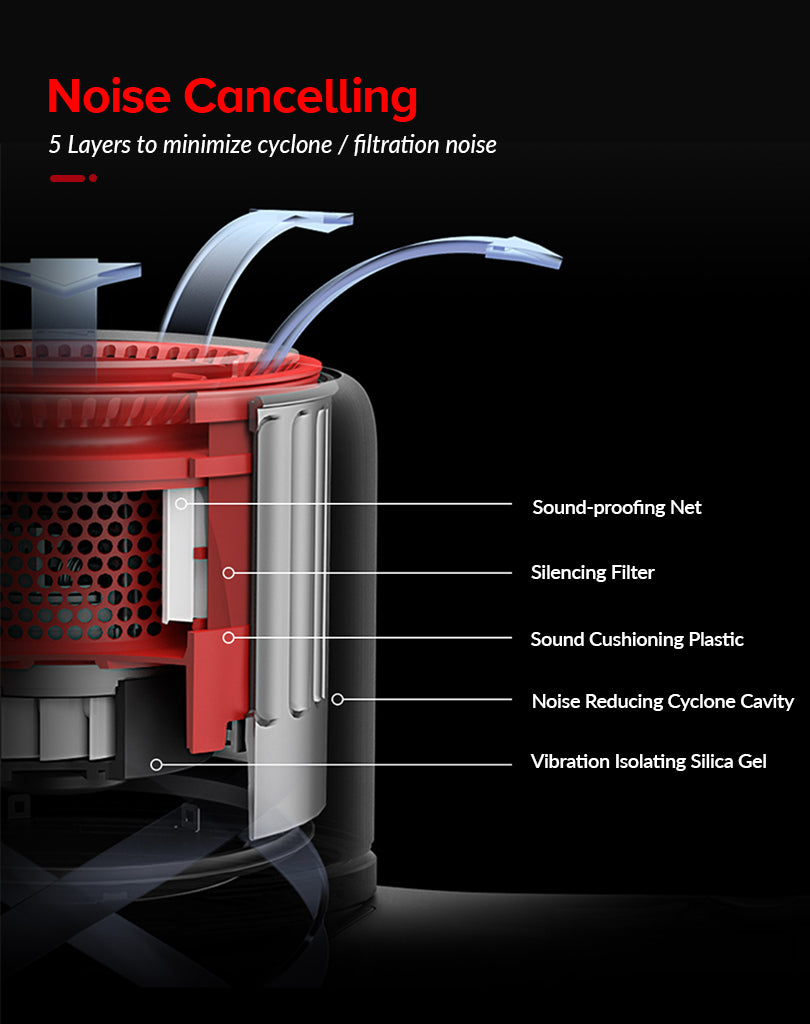 Noise Cancelling

5 Layers to minimize cyclone / filtration noise

Sound-proofing Net

Silencing Filter

Sound Cushioning Plastic

Noise Reducing Cyclone Cavity

Vibration Isolating Silica Gel