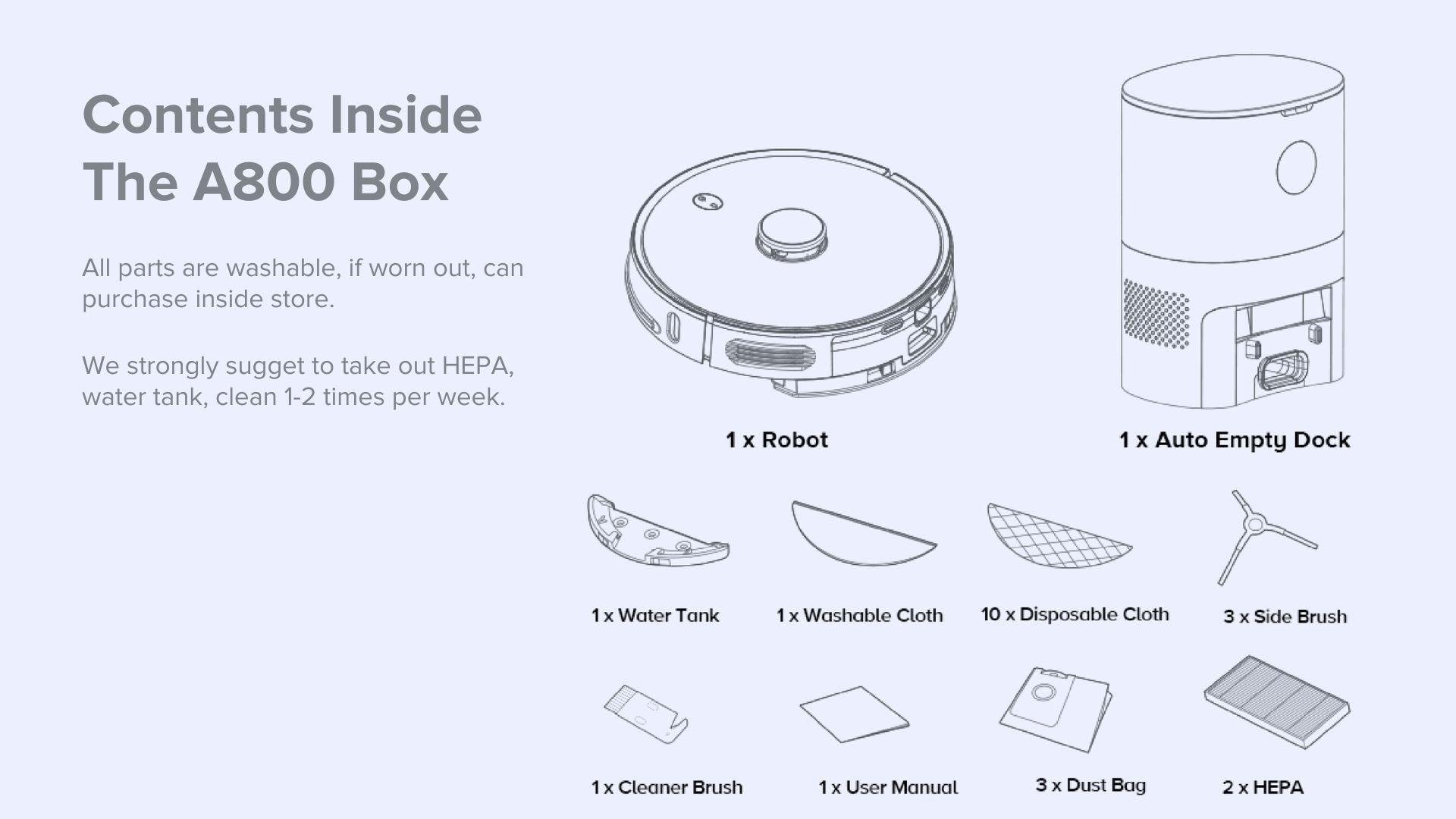 Contents Inside The A800 Box

All parts are washable, if worn out, can purchase inside store.

We strongly sugget to take out HEPA, water tank, clean 1-2 times per week.

1 x Robot

1 x Auto Empty Dock

1 x Water Tank

1 x Washable Cloth

10 x Disposable Cloth

3 x Side Brush

1 x Cleaner Brush

1 x User Manual

3 x Dust Bag

2 x HEPA