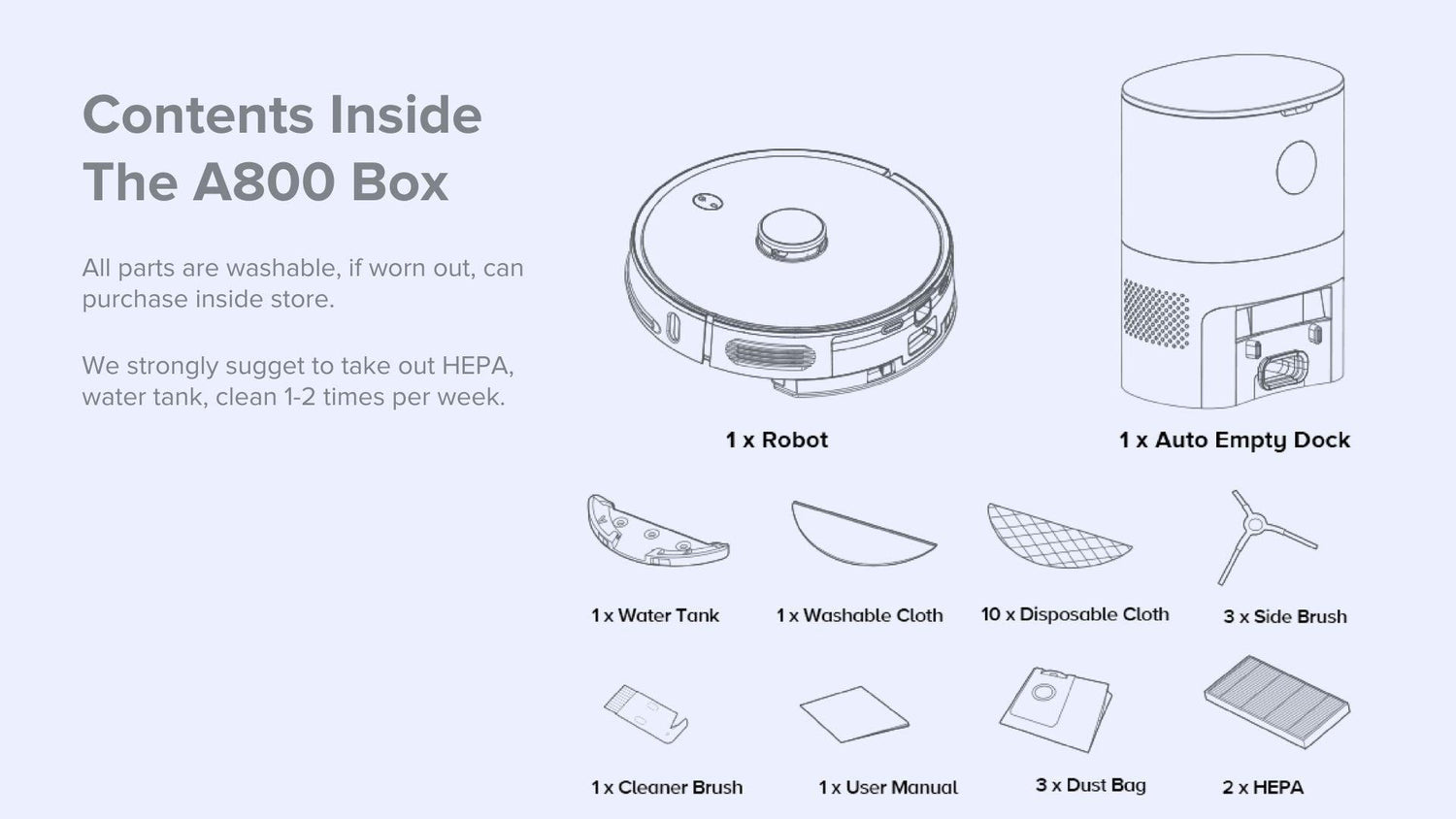 Contents Inside The A800 Box

All parts are washable, if worn out, can purchase inside store.

We strongly sugget to take out HEPA, water tank, clean 1-2 times per week.

1 x Robot

1 x Auto Empty Dock

1 x Water Tank

1 x Washable Cloth

10 x Disposable Cloth

3 x Side Brush

1 x Cleaner Brush

1 x User Manual

3 x Dust Bag

2 x HEPA