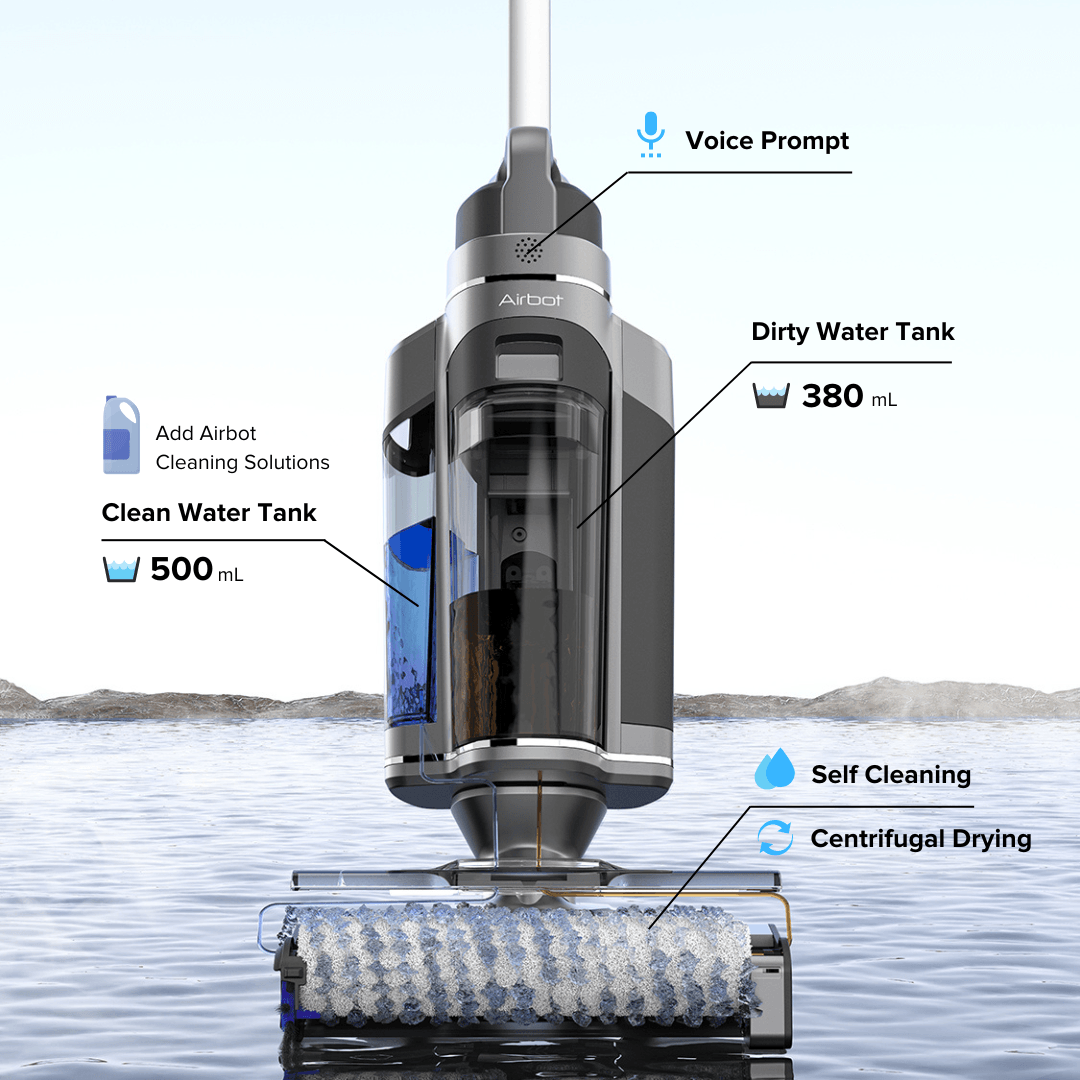 Voice Prompt

Airbot

Dirty Water Tank

380 mL

Add Airbot Cleaning Solutions

Clean Water Tank

500 mL

Self Cleaning

Centrifugal Drying