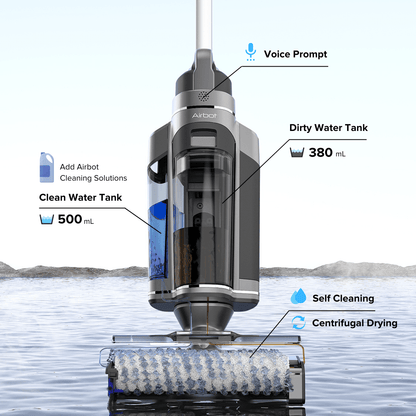 Voice Prompt

Airbot

Dirty Water Tank

380 mL

Add Airbot Cleaning Solutions

Clean Water Tank

500 mL

Self Cleaning

Centrifugal Drying