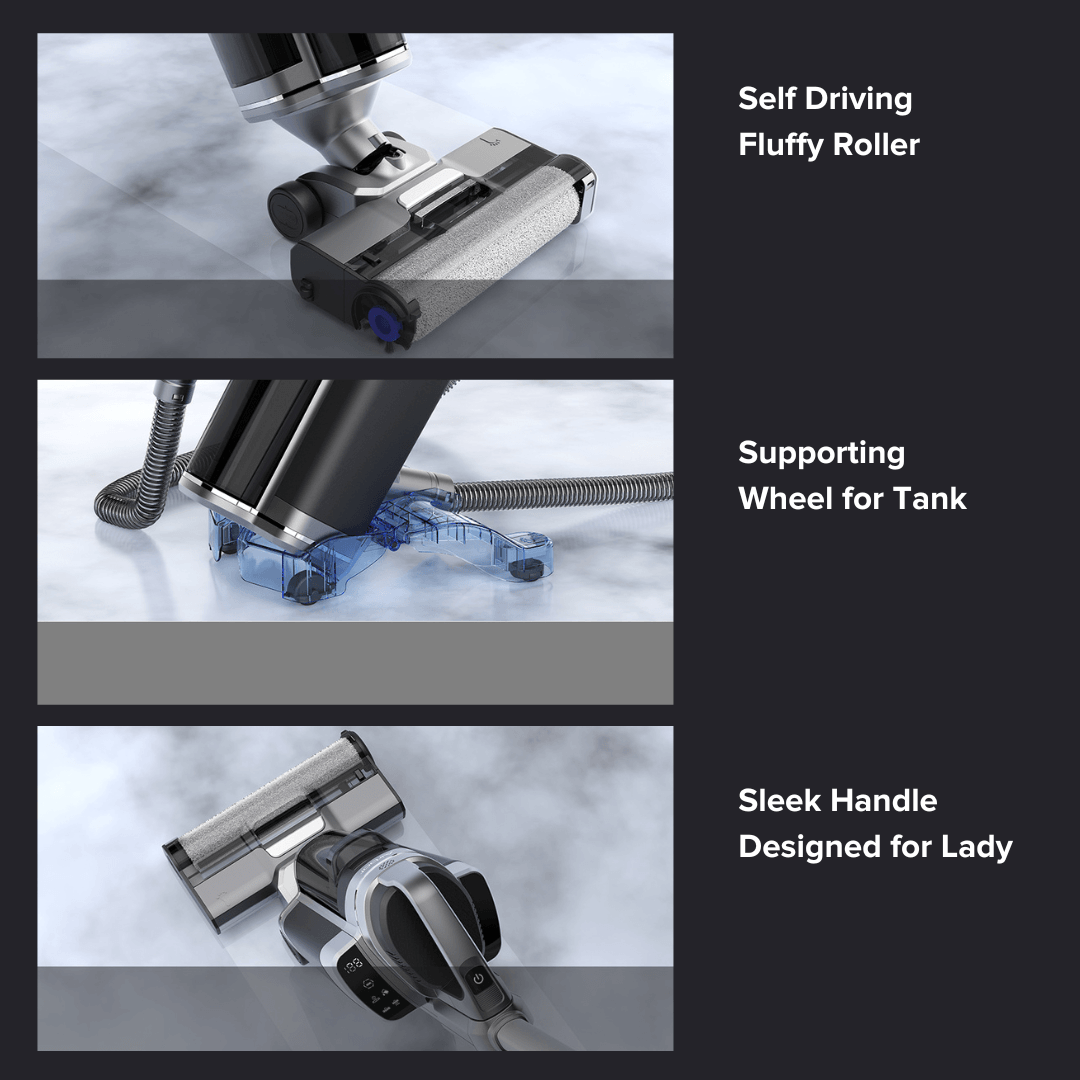 Self Driving
Fluffy Roller

Supporting
Wheel for Tank

Sleek Handle
Designed for Lady